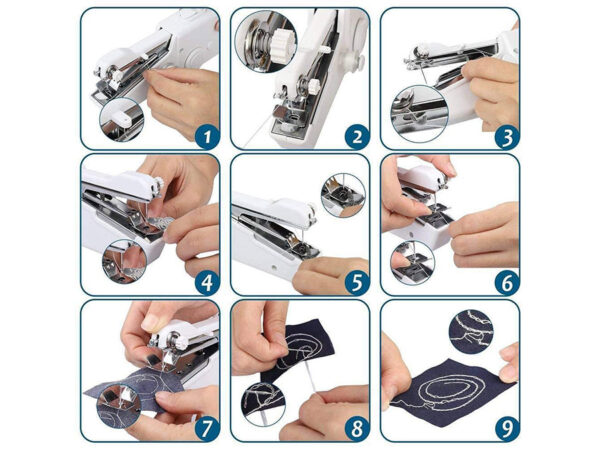 1
2
3
4
5
6
7
8
9